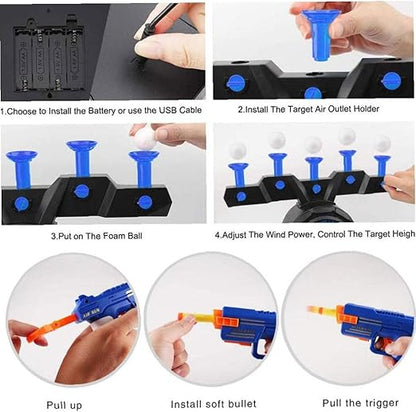 1.Choose to Install the Battery or use the USB Cable

2.Install The Target Air Outlet Holder

3.Put on The Foam Ball

4.Adjust The Wind Power, Control The Target Heigh

AIR GUN

Pull up

Install soft bullet

Pull the trigger